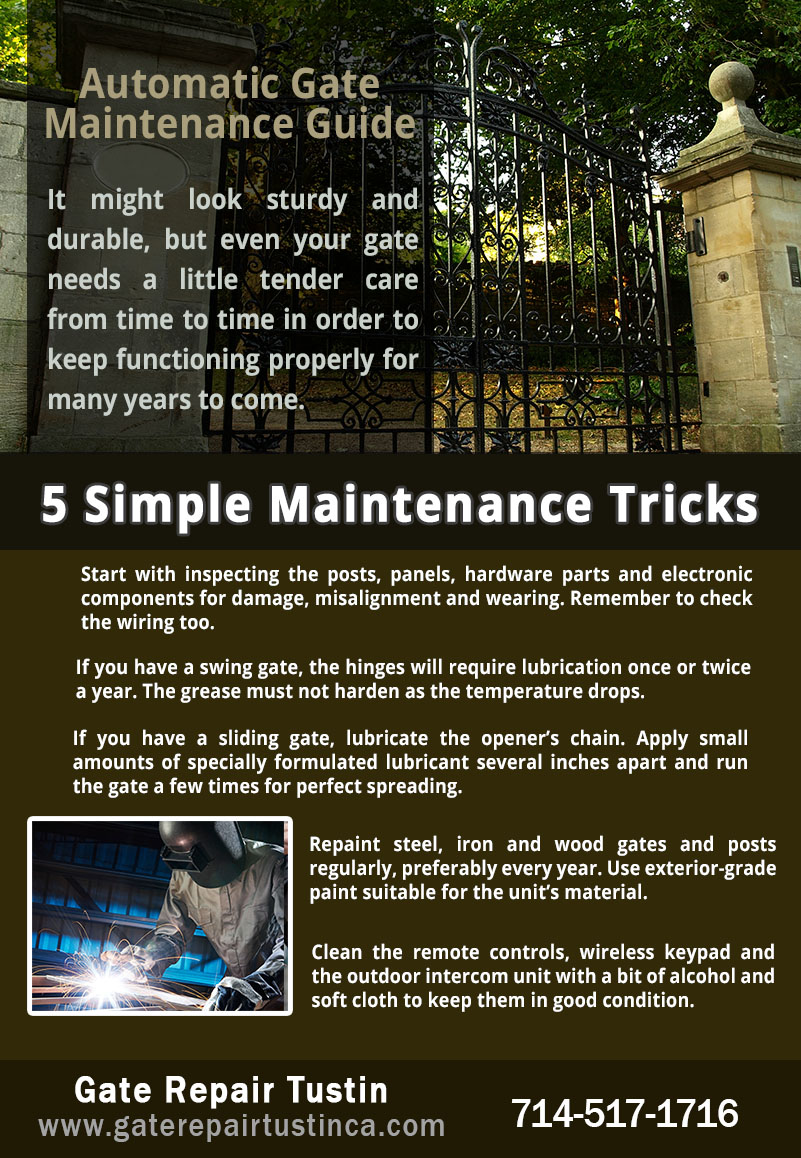 Automatic Gate Maintenance Guide

It might look sturdy and durable, but even your gate needs a little tender care from time to time in order to keep functioning properly for many years to come.

5 Simple Maintenance Tricks

Start with inspecting the posts, panels, hardware parts and electronic components for damage, misalignment and wearing. Remember to check the wiring too.

If you have a swing gate, the hinges will require lubrication once or twice a year. The grease must not harden as the temperature drops.

If you have a sliding gate, lubricate the opener's chain. Apply small amounts of specially formulated lubricant several inches apart and run the gate a few times for perfect spreading.

Repaint steel, iron and wood gates and posts regularly, preferably every year. Use exterior-grade paint suitable for the unit's material.

Clean the remote controls, wireless keypad and the outdoor intercom unit with a bit of alcohol and soft cloth to keep them in good condition.

Gate Repair Tustin
www.gaterepairtustinca.com

714-517-1716